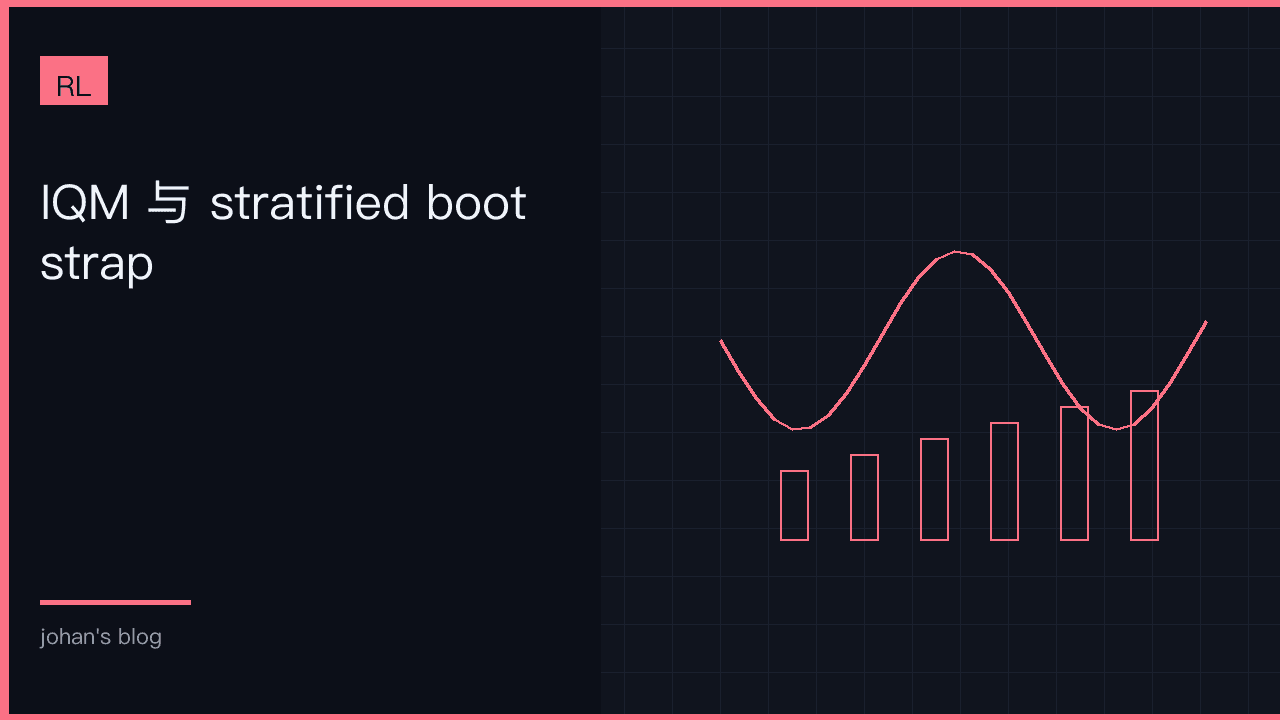 RL

IQM 与 stratified boot strap

johan's blog